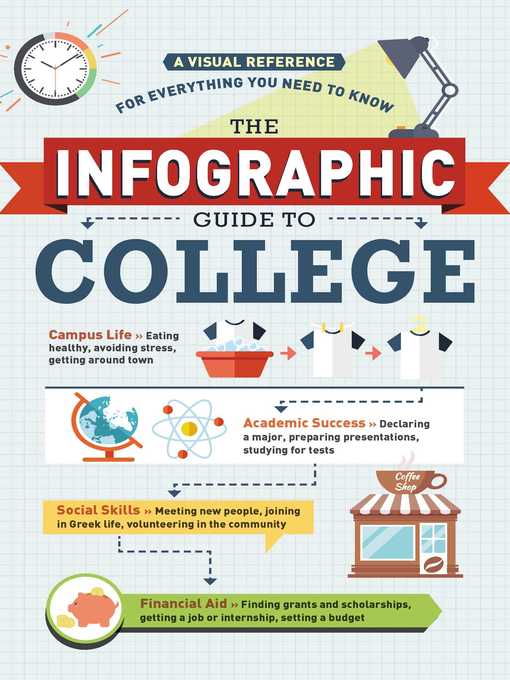 A VISUAL REFERENCE
FOR EVERYTHING YOU NEED TO KNOW

THE
INFOGRAPHIC
GUIDE TO
COLLEGE

Campus Life » Eating healthy, avoiding stress, getting around town

Academic Success » Declaring a major, preparing presentations, studying for tests

Coffee Shop

Social Skills » Meeting new people, joining in Greek life, volunteering in the community

Financial Aid » Finding grants and scholarships, getting a job or internship, setting a budget